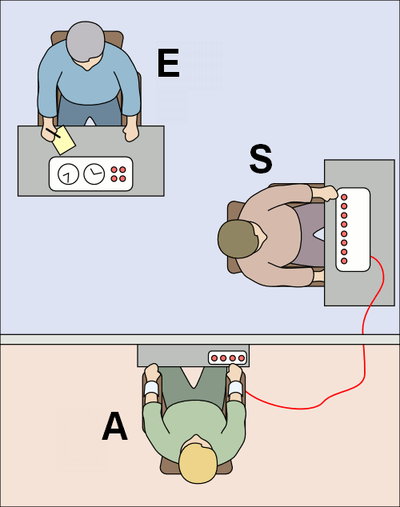 E

S

A