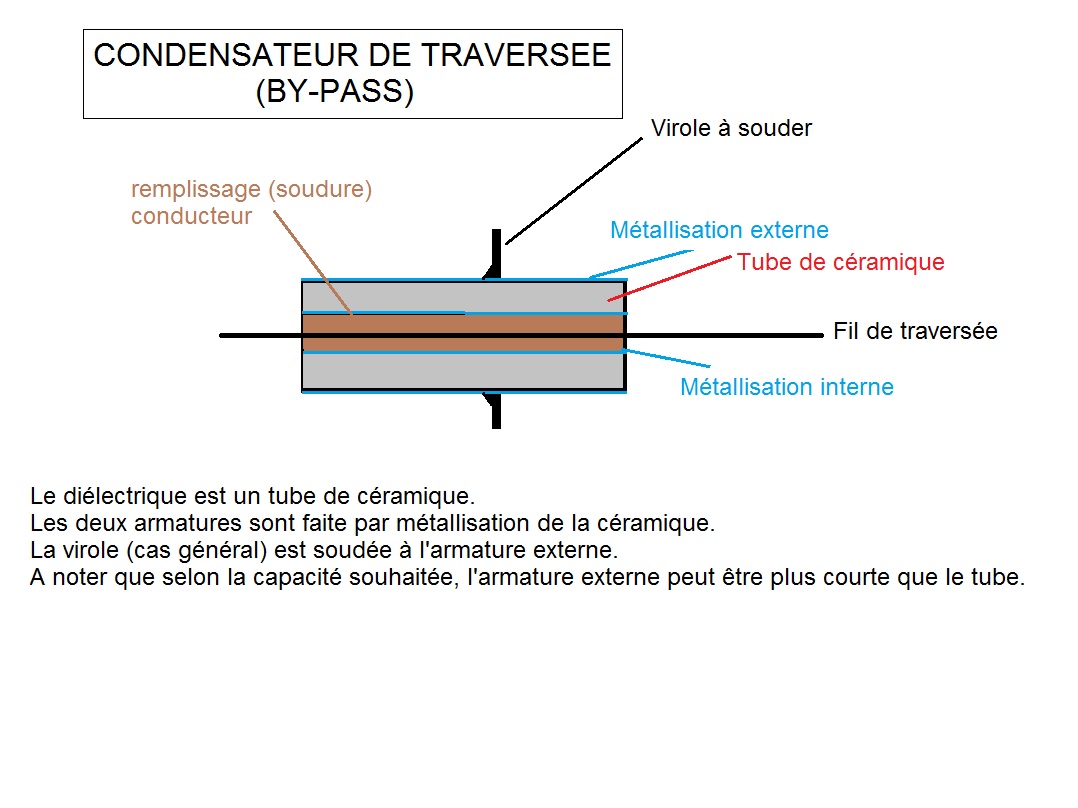 CONDENSATEUR DE TRAVERSEE
(BY-PASS)

Virole à souder

remplissage (soudure)
conducteur

Métallisation externe

Tube de céramique

Fil de traversée

Métallisation interne

Le diélectrique est un tube de céramique.
Les deux armatures sont faite par métallisation de la céramique.
La virole (cas général) est soudée à l'armature externe.
A noter que selon la capacité souhaitée, l'armature externe peut être plus courte que le tube.