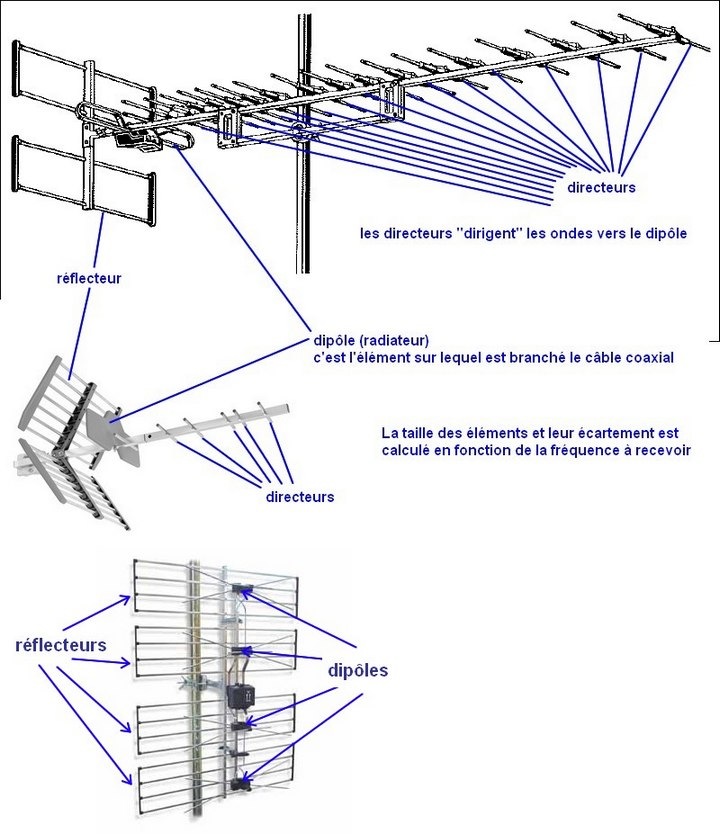 directeurs

les directeurs "dirigent" les ondes vers le dipôle

réflecteur

dipôle (radiateur)
c'est l'élément sur lequel est branché le câble coaxial

La taille des éléments et leur écartement est calculé en fonction de la fréquence à recevoir

directeurs

réflecteurs

dipôles