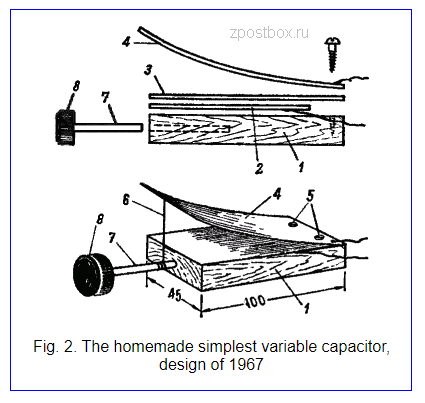 zpostbox.ru

4

3

8

7

2

1

6

4

5

8

7

45

100

1

Fig. 2. The homemade simplest variable capacitor, design of 1967