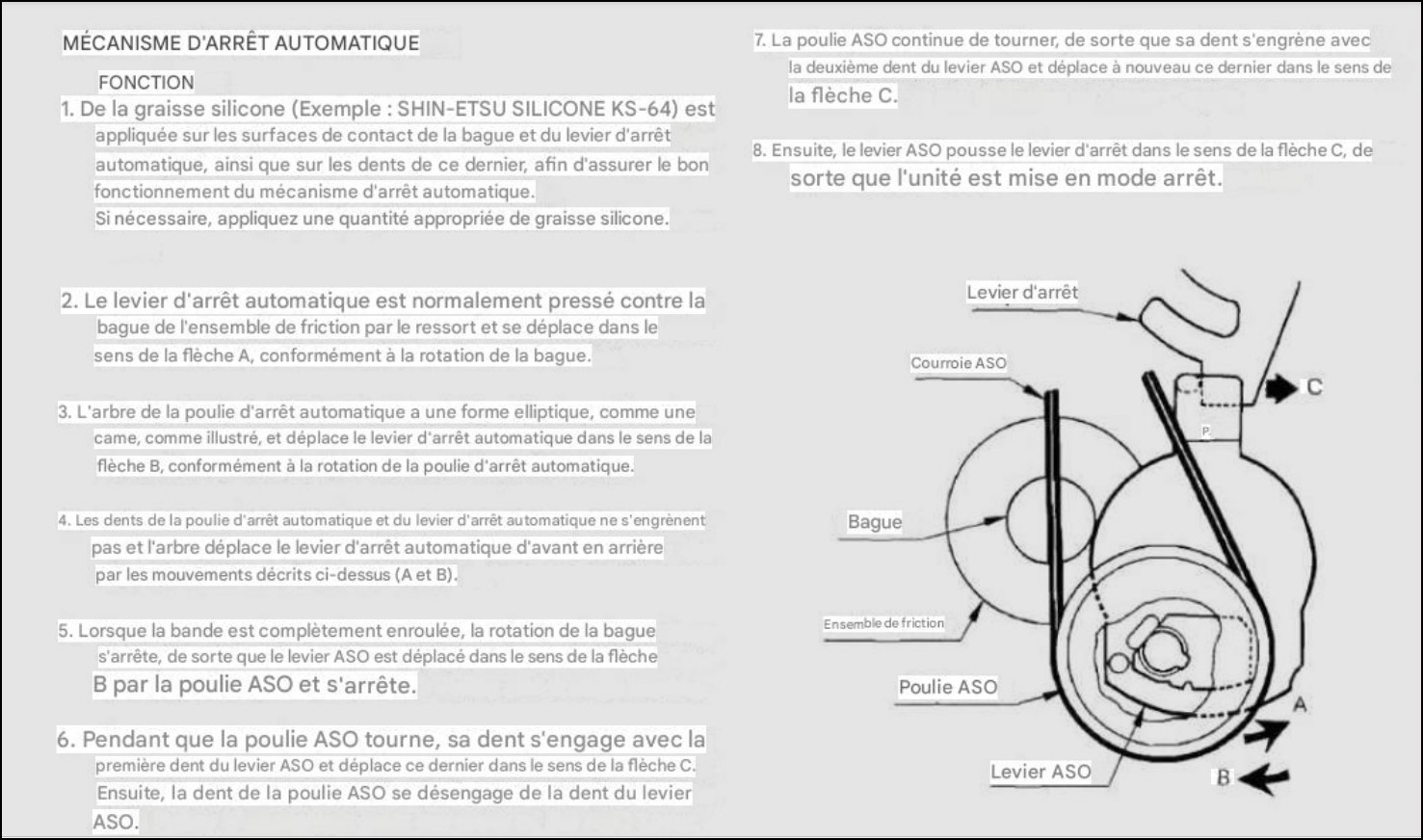 MÉCANISME D'ARRÊT AUTOMATIQUE

FONCTION

1. De la graisse silicone (Exemple : SHIN-ETSU SILICONE KS-64) est appliquée sur les surfaces de contact de la bague et du levier d'arrêt automatique, ainsi que sur les dents de ce dernier, afin d'assurer le bon fonctionnement du mécanisme d'arrêt automatique.
Si nécessaire, appliquez une quantité appropriée de graisse silicone.

2. Le levier d'arrêt automatique est normalement pressé contre la bague de l'ensemble de friction par le ressort et se déplace dans le sens de la flèche A, conformément à la rotation de la bague.

3. L'arbre de la poulie d'arrêt automatique a une forme elliptique, comme une came, comme illustré, et déplace le levier d'arrêt automatique dans le sens de la flèche B, conformément à la rotation de la poulie d'arrêt automatique.

4. Les dents de la poulie d'arrêt automatique et du levier d'arrêt automatique ne s'engrènent pas et l'arbre déplace le levier d'arrêt automatique d'avant en arrière par les mouvements décrits ci-dessus (A et B).

5. Lorsque la bande est complètement enroulée, la rotation de la bague s'arrête, de sorte que le levier ASO est déplacé dans le sens de la flèche B par la poulie ASO et s'arrête.

6. Pendant que la poulie ASO tourne, sa dent s'engage avec la première dent du levier ASO et déplace ce dernier dans le sens de la flèche C.
Ensuite, la dent de la poulie ASO se désengage de la dent du levier ASO.

7. La poulie ASO continue de tourner, de sorte que sa dent s'engrène avec la deuxième dent du levier ASO et déplace à nouveau ce dernier dans le sens de la flèche C.

8. Ensuite, le levier ASO pousse le levier d'arrêt dans le sens de la flèche C, de sorte que l'unité est mise en mode arrêt.

Levier d'arrêt
Courroie ASO
C
P.
Bague
Ensemble de friction
Poulie ASO
A
Levier ASO
B