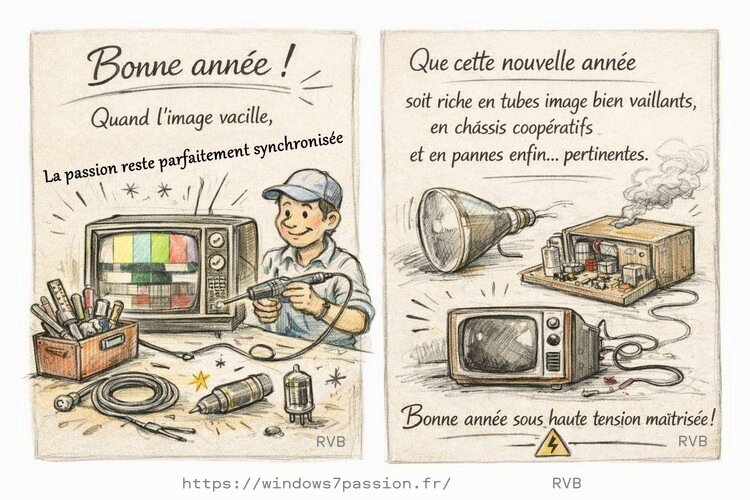 Bonne année !

Quand l'image vacille,

La passion reste parfaitement synchronisée

RVB

Que cette nouvelle année

soit riche en tubes image bien vaillants, en châssis coopératifs et en pannes enfin... pertinentes.

Bonne année sous haute tension maîtrisée !

RVB

https://windows7passion.fr/ RVB